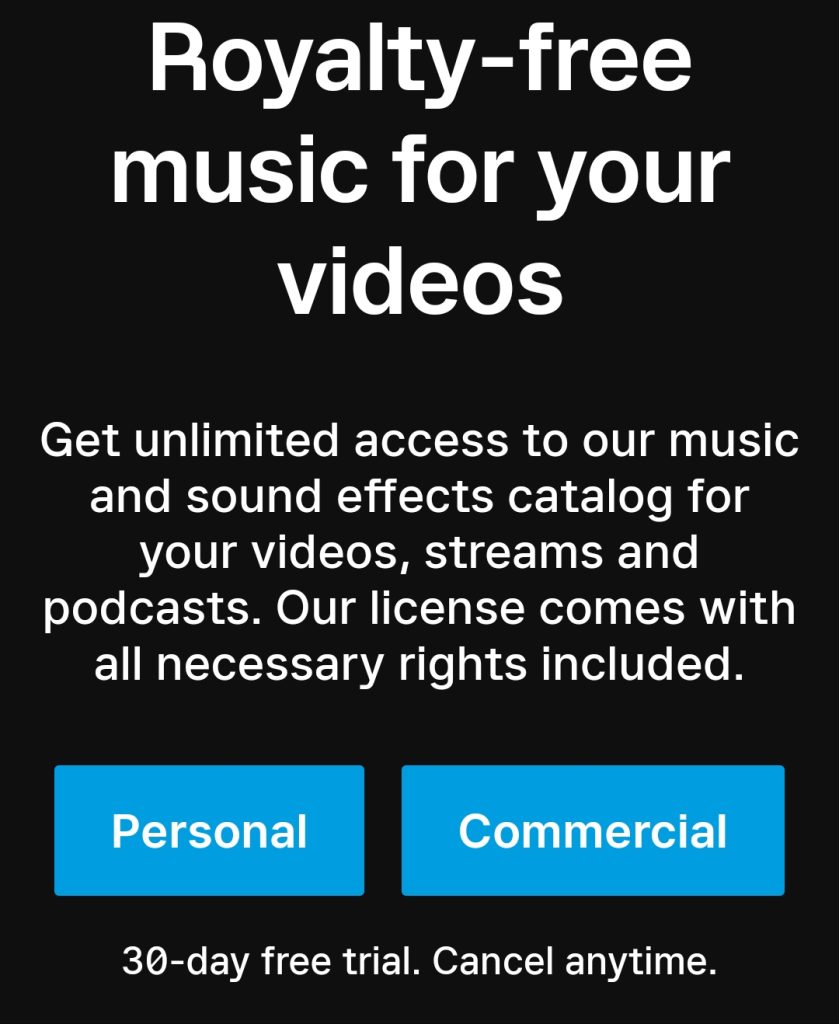 Royalty-free music for your videos

Get unlimited access to our music and sound effects catalog for your videos, streams and podcasts. Our license comes with all necessary rights included.

Personal

Commercial

30-day free trial. Cancel anytime.