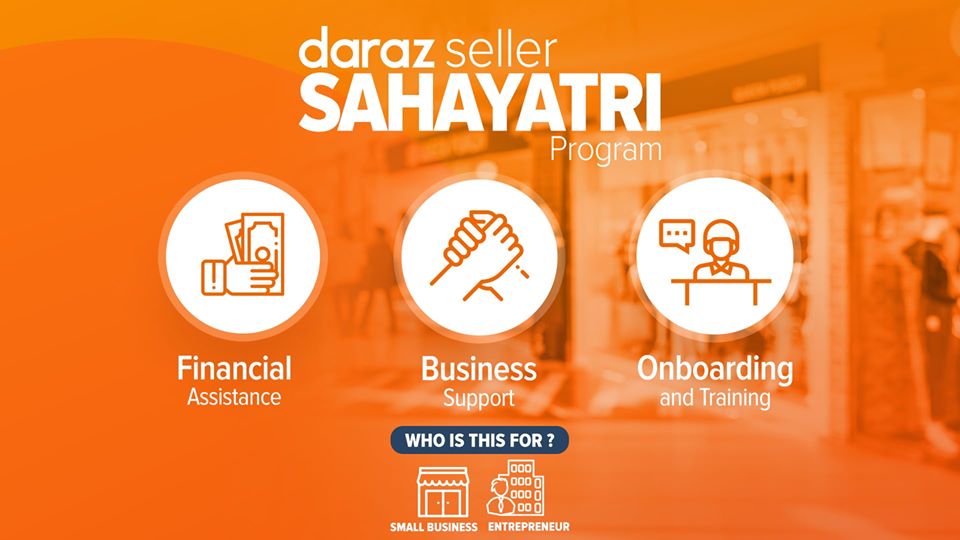 daraz seller
SAHAYATRI
Program

Financial
Assistance

Business
Support

Onboarding
and Training

WHO IS THIS FOR ?

SMALL BUSINESS

ENTREPRENEUR